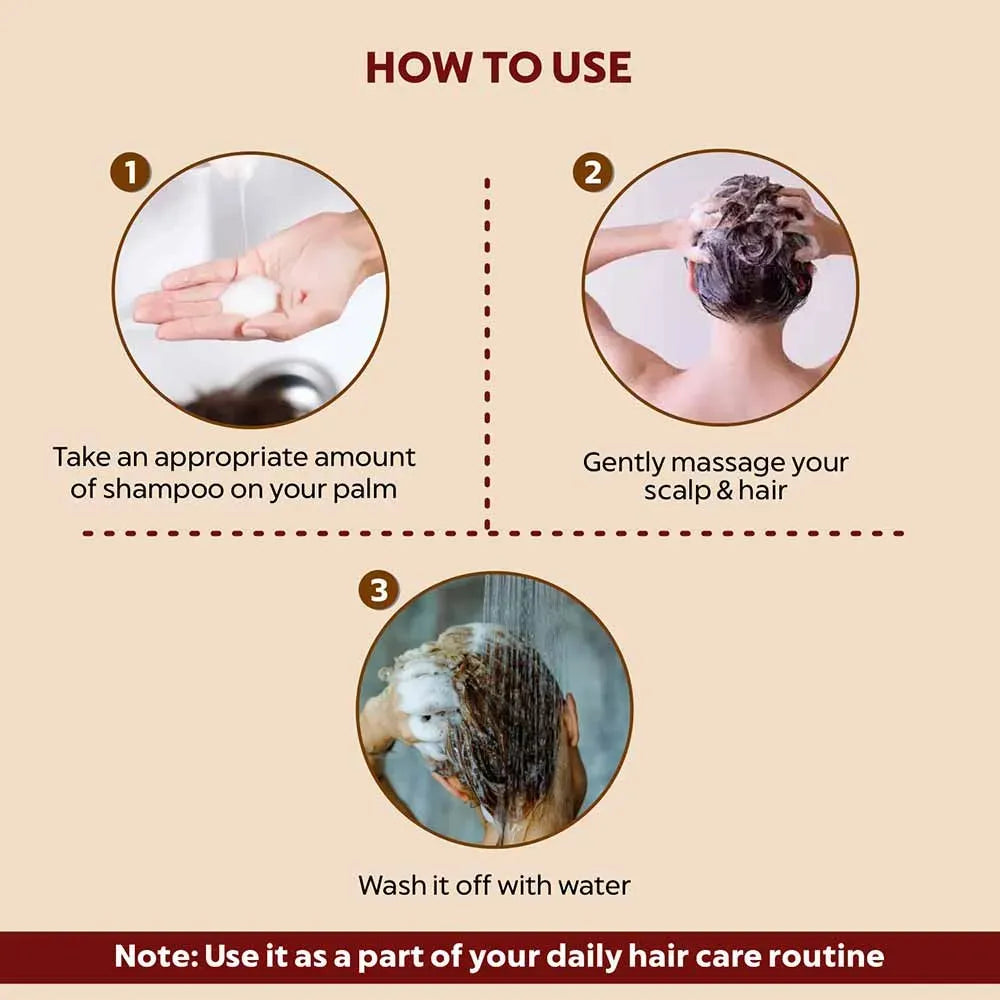 HOW TO USE

1

Take an appropriate amount of shampoo on your palm

2

Gently massage your scalp & hair

3

Wash it off with water

Note: Use it as a part of your daily hair care routine