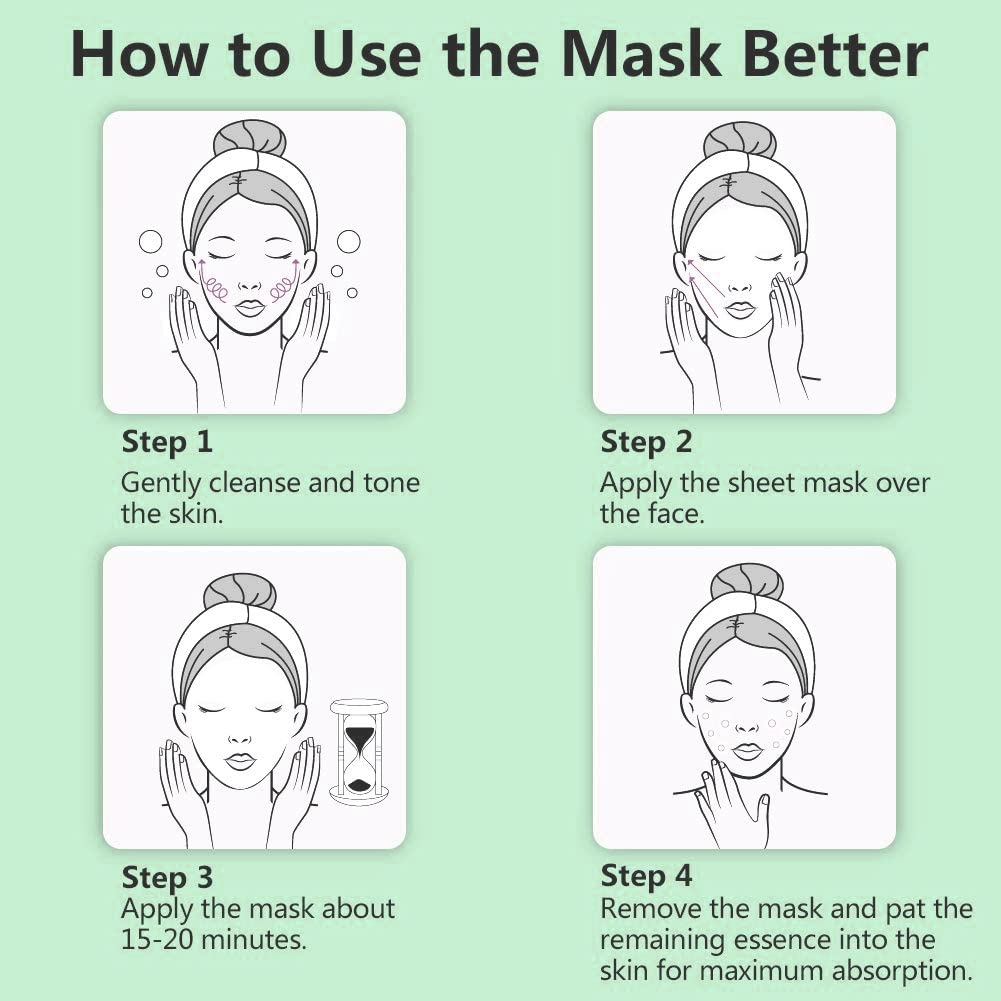 How to Use the Mask Better

Step 1
Gently cleanse and tone the skin.

Step 2
Apply the sheet mask over the face.

Step 3
Apply the mask about 15-20 minutes.

Step 4
Remove the mask and pat the remaining essence into the skin for maximum absorption.